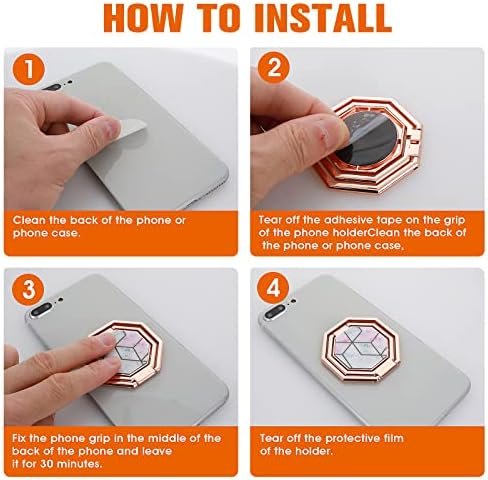 HOW TO INSTALL

1

Clean the back of the phone or phone case.

2

Tear off the adhesive tape on the grip of the phone holderClean the back of the phone or phone case.

3

Fix the phone grip in the middle of the back of the phone and leave it for 30 minutes.

4

Tear off the protective film of the holder.