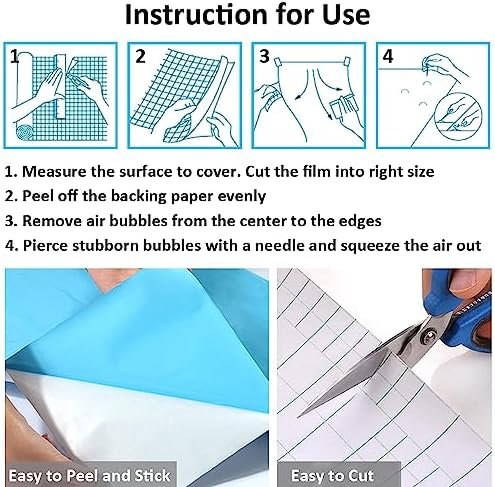 Instruction for Use

1

2

3

4

1. Measure the surface to cover. Cut the film into right size
2. Peel off the backing paper evenly
3. Remove air bubbles from the center to the edges
4. Pierce stubborn bubbles with a needle and squeeze the air out

Easy to Peel and Stick

Easy to Cut