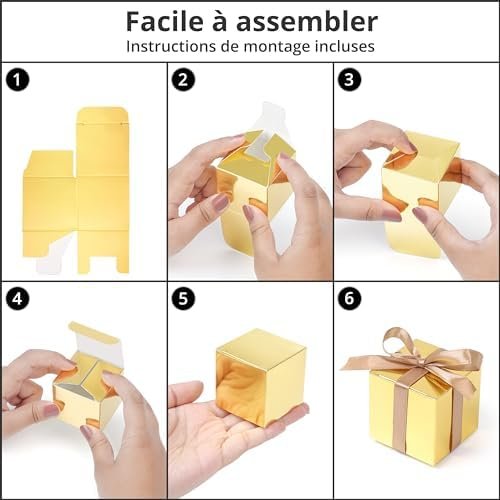 Facile à assembler
Instructions de montage incluses

1

2

3

4

5

6