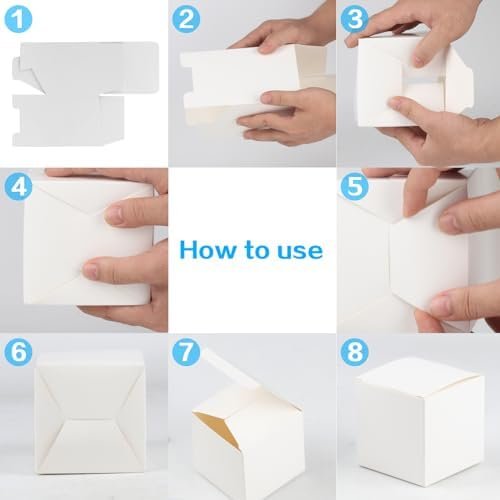 1

2

3

4

How to use

5

6

7

8