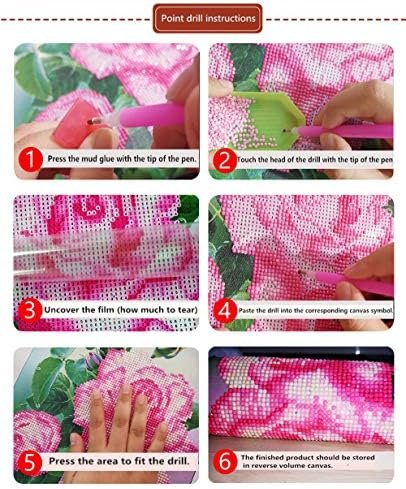 Point drill instructions

1 Press the mud glue with the tip of the pen.

2 Touch the head of the drill with the tip of the pen

3 Uncover the film (how much to tear)

4 Paste the drill into the corresponding canvas symbol.

5 Press the area to fit the drill.

6 The finished product should be stored in reverse volume canvas.