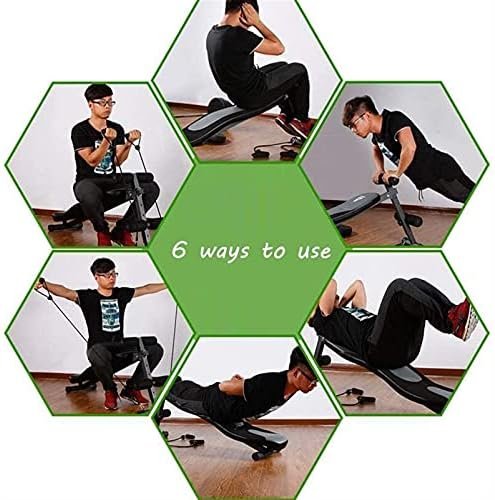 6 ways to use