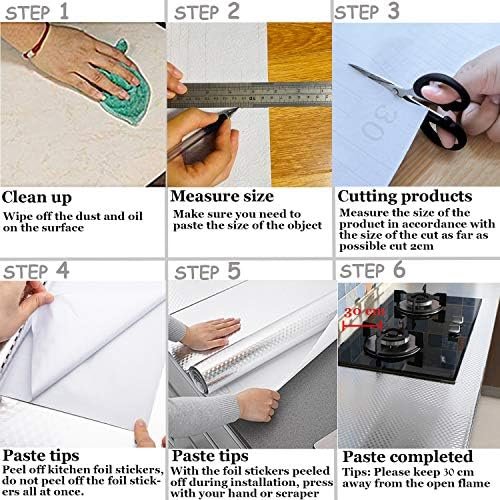 STEP 1

Clean up

Wipe off the dust and oil on the surface

STEP 2

Measure size

Make sure you need to paste the size of the object

STEP 3

30

Cutting products

Measure the size of the product in accordance with the size of the cut as far as possible cut 2cm

STEP 4

Paste tips

Peel off kitchen foil stickers, do not peel off the foil stickers all at once.

STEP 5

Paste tips

With the foil stickers peeled off during installation, press with your hand or scraper

STEP 6

30 cm

Paste completed

Tips: Please keep 30 cm away from the open flame