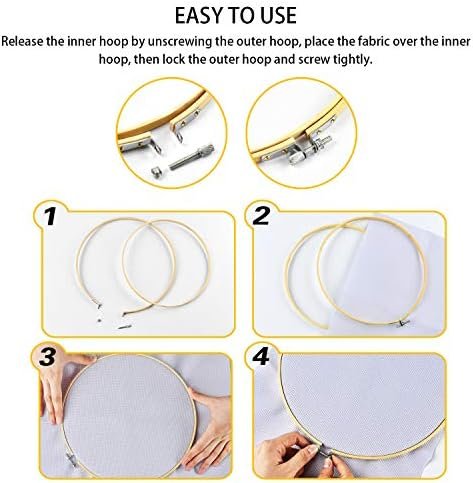 EASY TO USE

Release the inner hoop by unscrewing the outer hoop, place the fabric over the inner hoop, then lock the outer hoop and screw tightly.

1

2

3

4