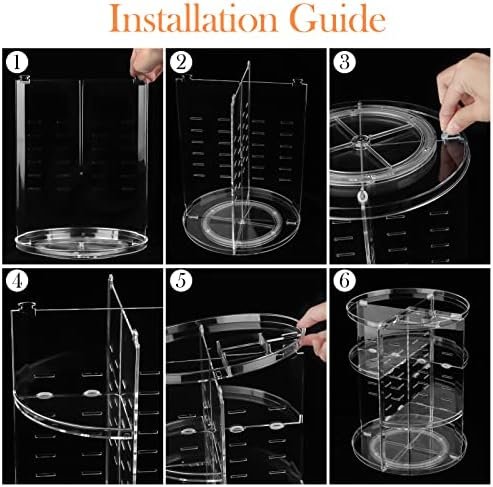 Installation Guide

1

2

3

4

5

6