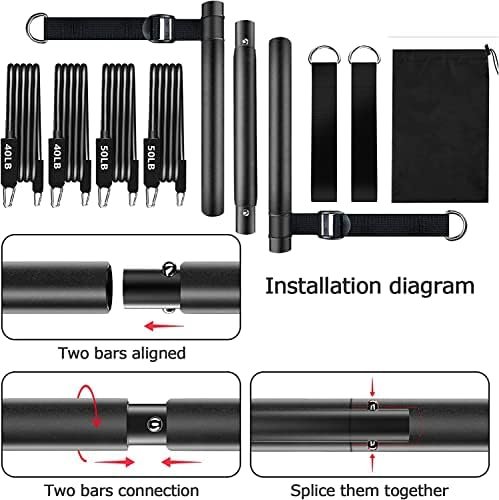 40LB
40LB
50LB
50LB

Installation diagram

Two bars aligned

Two bars connection

Splice them together