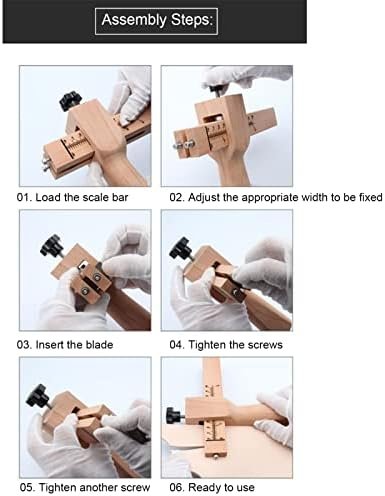 Assembly Steps:

01. Load the scale bar

02. Adjust the appropriate width to be fixed

03. Insert the blade

04. Tighten the screws

05. Tighten another screw

06. Ready to use