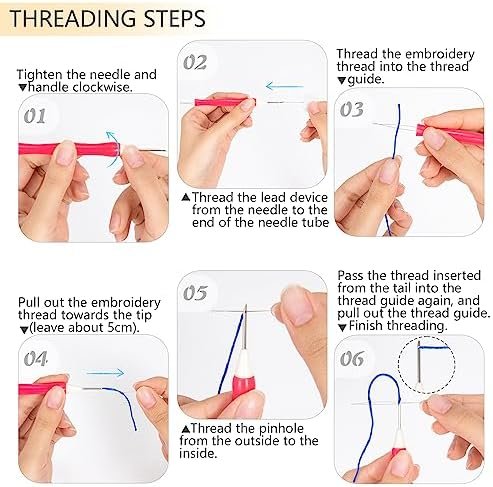 THREADING STEPS

Tighten the needle and ▼handle clockwise.

01

02

▲Thread the lead device from the needle to the end of the needle tube

Thread the embroidery thread into the thread ▼guide.

03

Pull out the embroidery thread towards the tip ▼(leave about 5cm).

04

05

▲Thread the pinhole from the outside to the inside.

Pass the thread inserted from the tail into the thread guide again, and pull out the thread guide. ▼Finish threading.

06