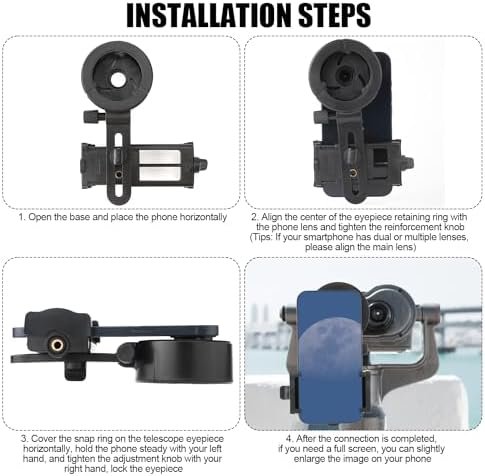 INSTALLATION STEPS

1. Open the base and place the phone horizontally

2. Align the center of the eyepiece retaining ring with the phone lens and tighten the reinforcement knob (Tips: If your smartphone has dual or multiple lenses, please align the main lens)

3. Cover the snap ring on the telescope eyepiece horizontally, hold the phone steady with your left hand, and tighten the adjustment knob with your right hand, lock the eyepiece

4. After the connection is completed, if you need a full screen, you can slightly enlarge the image on your phone