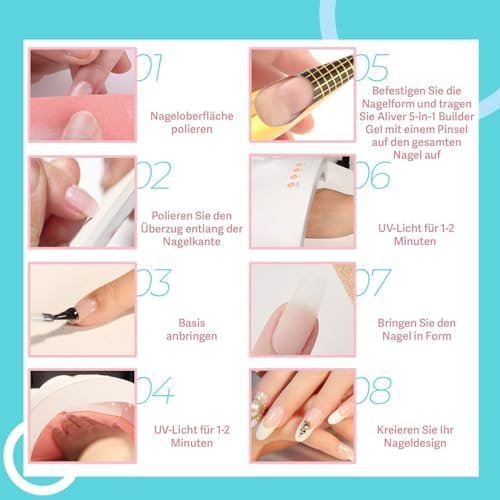 01

Nageloberfläche polieren

02

Polieren Sie den Überzug entlang der Nagelkante

03

Basis anbringen

04

UV-Licht für 1-2 Minuten

05

Befestigen Sie die Nagelform und tragen Sie Aliver 5-in-1 Builder Gel mit einem Pinsel auf den gesamten Nagel auf

06

UV-Licht für 1-2 Minuten

07

Bringen Sie den Nagel in Form

08

Kreieren Sie Ihr Nageldesign