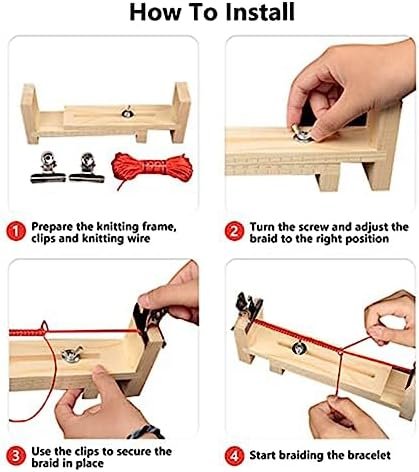 How To Install

1 Prepare the knitting frame, clips and knitting wire

2 Turn the screw and adjust the braid to the right position

3 Use the clips to secure the braid in place

4 Start braiding the bracelet