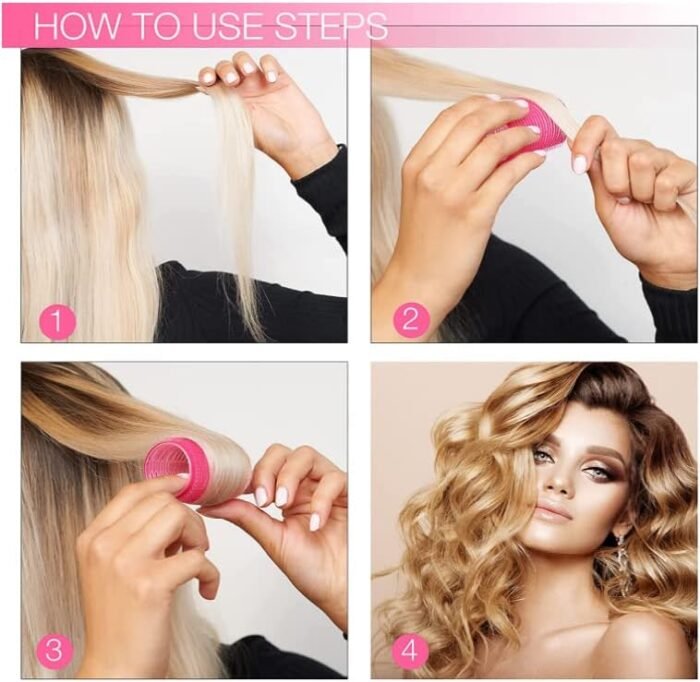 HOW TO USE STEPS

1

2

3

4