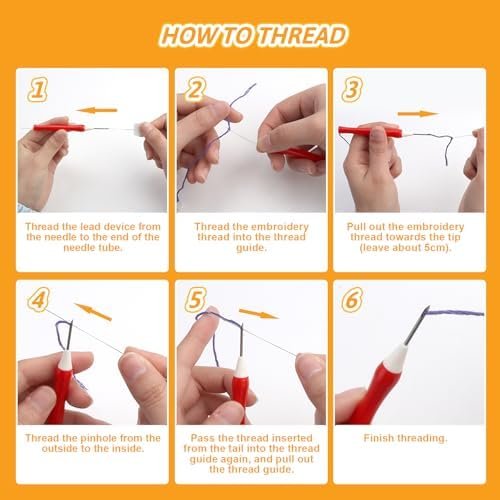 HOW TO THREAD

1

Thread the lead device from the needle to the end of the needle tube.

2

Thread the embroidery thread into the thread guide.

3

Pull out the embroidery thread towards the tip (leave about 5cm).

4

Thread the pinhole from the outside to the inside.

5

Pass the thread inserted from the tail into the thread guide again, and pull out the thread guide.

6

Finish threading.