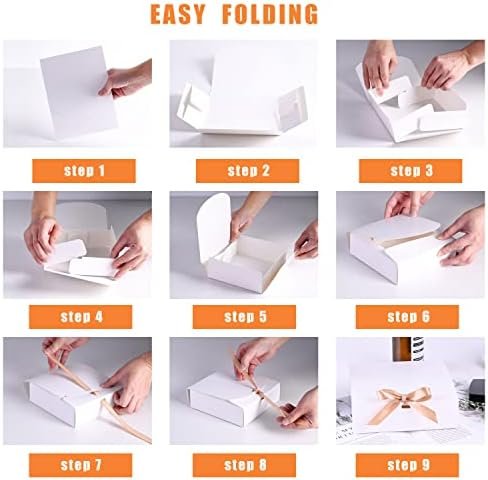 EASY FOLDING

step 1

step 2

step 3

step 4

step 5

step 6

step 7

step 8

step 9